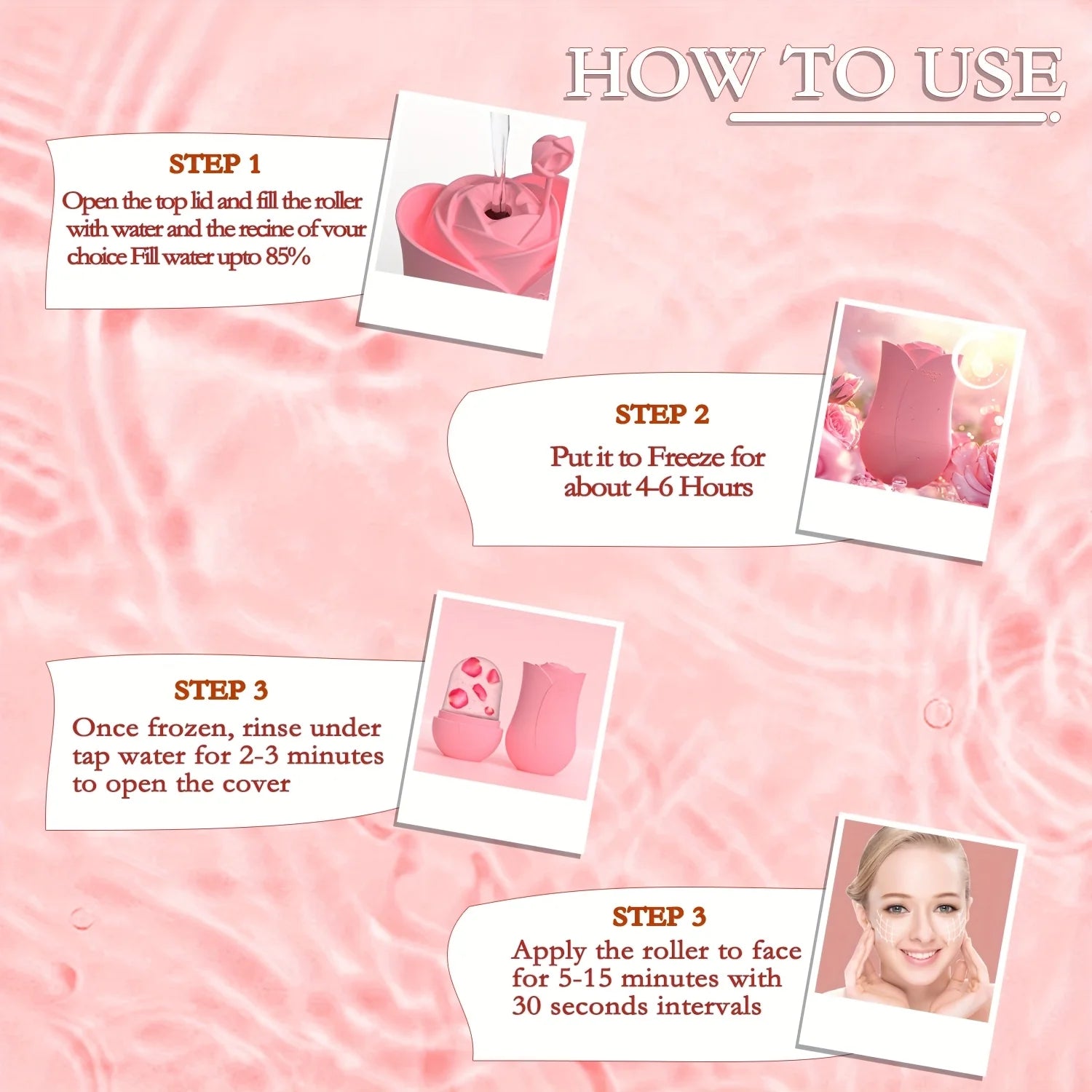 HOW TO USE

STEP 1
Open the top lid and fill the roller with water and the recine of vour choice Fill water upto 85%

STEP 2
Put it to Freeze for about 4-6 Hours

STEP 3
Once frozen, rinse under tap water for 2-3 minutes to open the cover

STEP 3
Apply the roller to face for 5-15 minutes with 30 seconds intervals